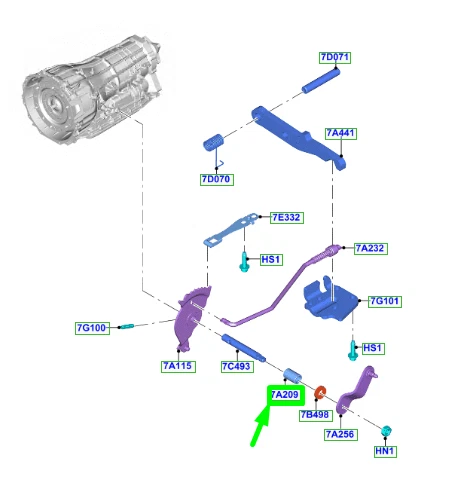 7D071
7A441
7D070
7E332
HS1
7A232
7G101
7G100
HS1
7A115
7C493
7A209
7B498
7A256
HN1