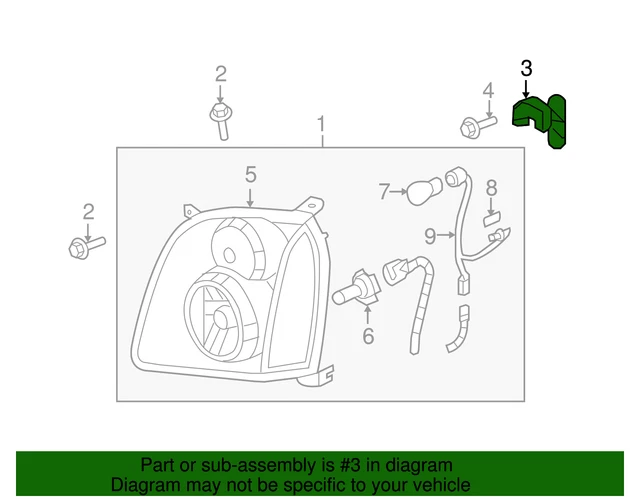 2
3
4
1
5
7
8
2
9
6

Part or sub-assembly is #3 in diagram
Diagram may not be specific to your vehicle