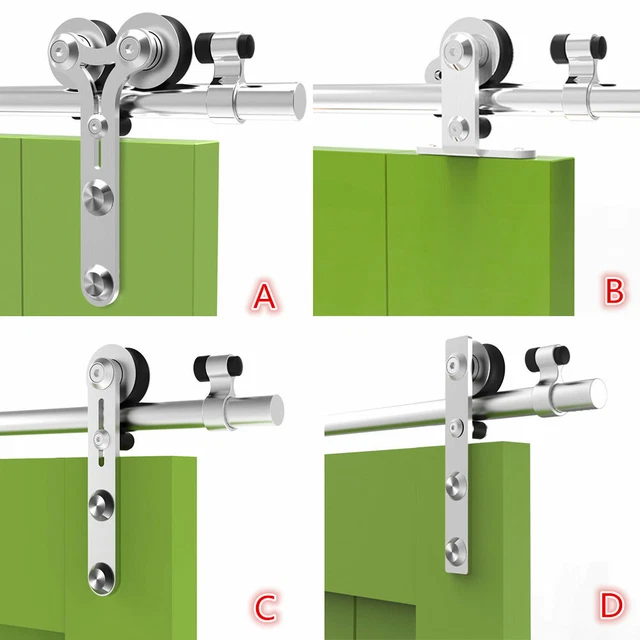 A

B

C

D