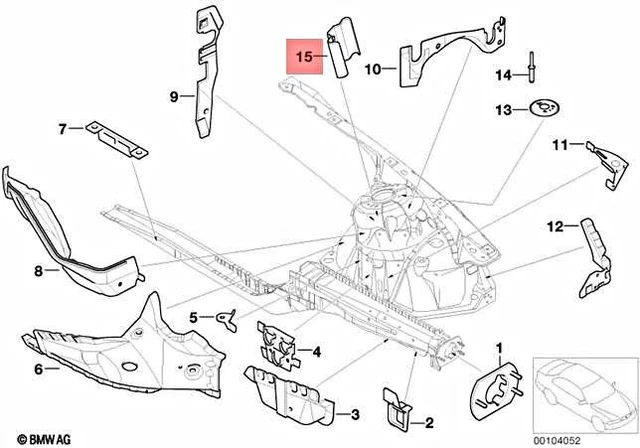 15
10
14
9
13
7
11
12
8
5
4
6
1
3
2
© BMW AG
00104052