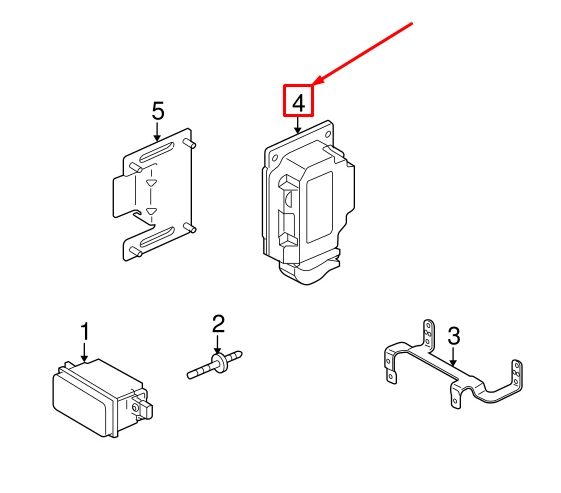 5
4
1
2
3