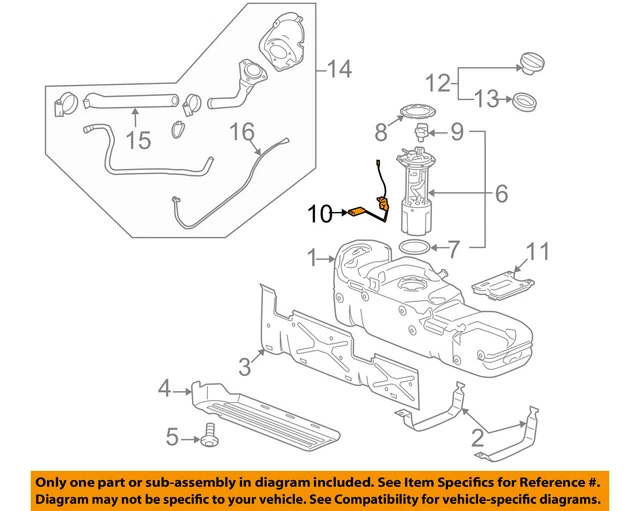 14
15
16
12
13
8
9
6
10
7
1
11
3
4
5
2

Only one part or sub-assembly in diagram included. See Item Specifics for Reference #. Diagram may not be specific to your vehicle. See Compatibility for vehicle-specific diagrams.