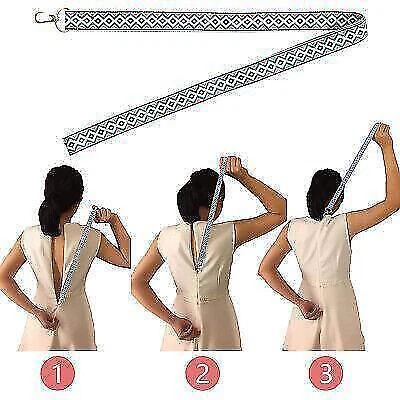 1

2

3