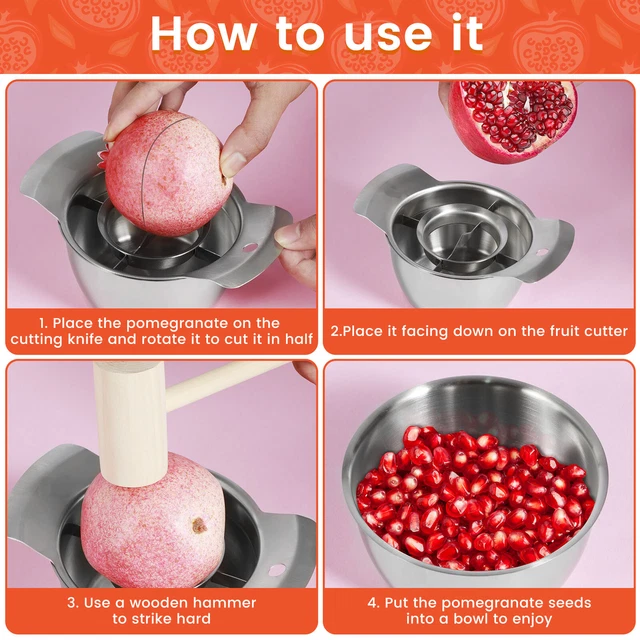 How to use it

1. Place the pomegranate on the cutting knife and rotate it to cut it in half

2.Place it facing down on the fruit cutter

3. Use a wooden hammer to strike hard

4. Put the pomegranate seeds into a bowl to enjoy