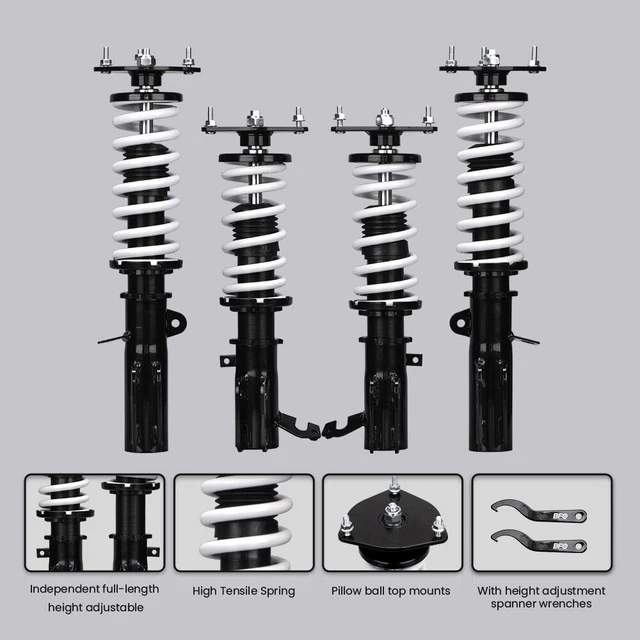 BFO

BFO

Independent full-length height adjustable

High Tensile Spring

Pillow ball top mounts

With height adjustment spanner wrenches