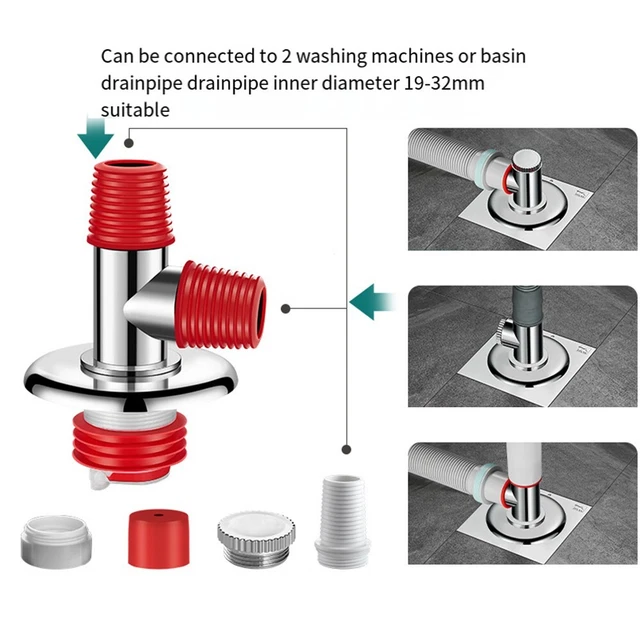 Can be connected to 2 washing machines or basin drainpipe drainpipe inner diameter 19-32mm suitable