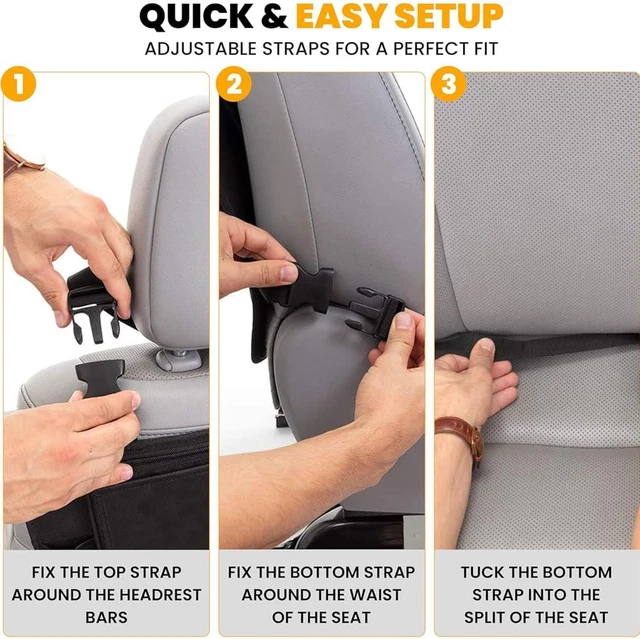 QUICK & EASY SETUP
ADJUSTABLE STRAPS FOR A PERFECT FIT

1

FIX THE TOP STRAP AROUND THE HEADREST BARS

2

FIX THE BOTTOM STRAP AROUND THE WAIST OF THE SEAT

3

TUCK THE BOTTOM STRAP INTO THE SPLIT OF THE SEAT