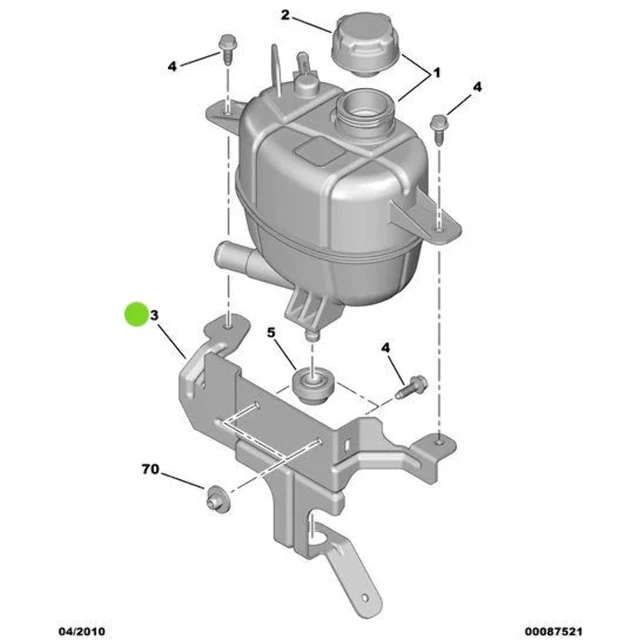 2
4
1
4
3
5
4
70
04/2010
00087521