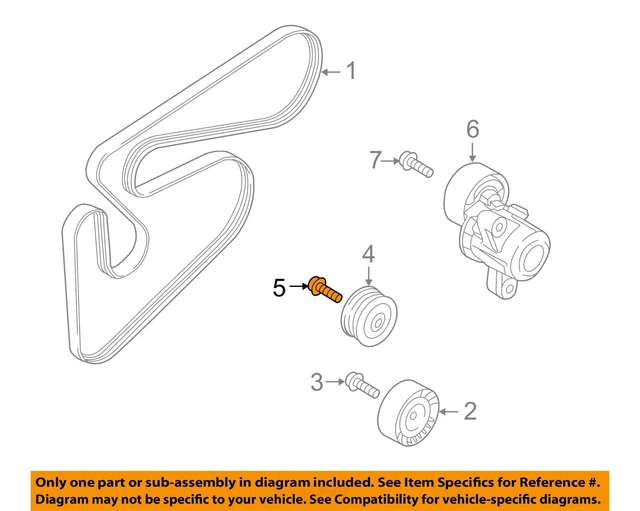 1
6
7
4
5
3
2

Only one part or sub-assembly in diagram included. See Item Specifics for Reference #.
Diagram may not be specific to your vehicle. See Compatibility for vehicle-specific diagrams.