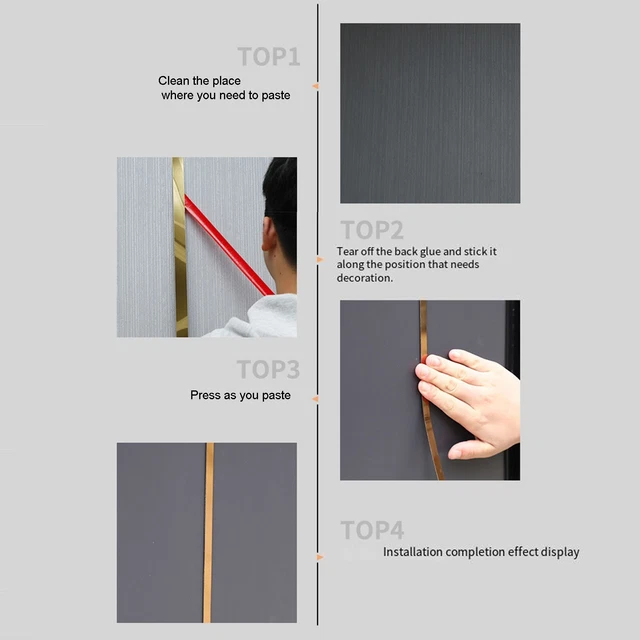 TOP1

Clean the place where you need to paste

TOP2

Tear off the back glue and stick it along the position that needs decoration.

TOP3

Press as you paste

TOP4

Installation completion effect display