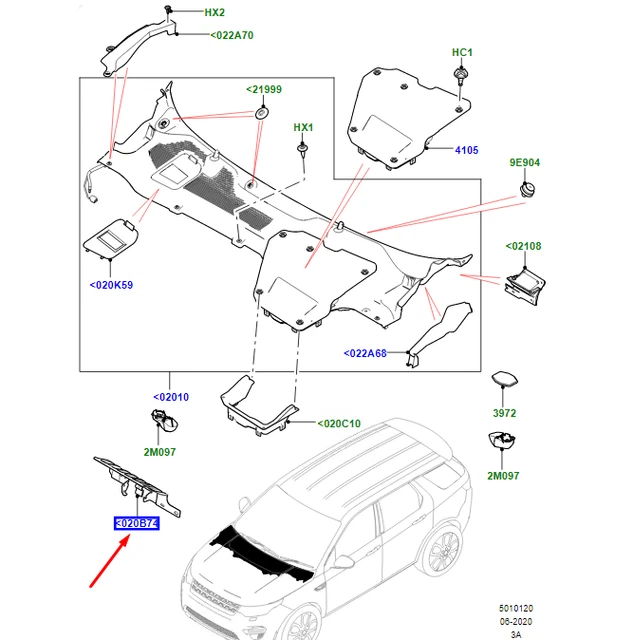 HX2
<022A70
HC1
<21999
HX1
4105
9E904
<02108
<020K59
<022A68
<02010
<020C10
3972
2M097
2M097
<020B74
5010120
06-2020
3A