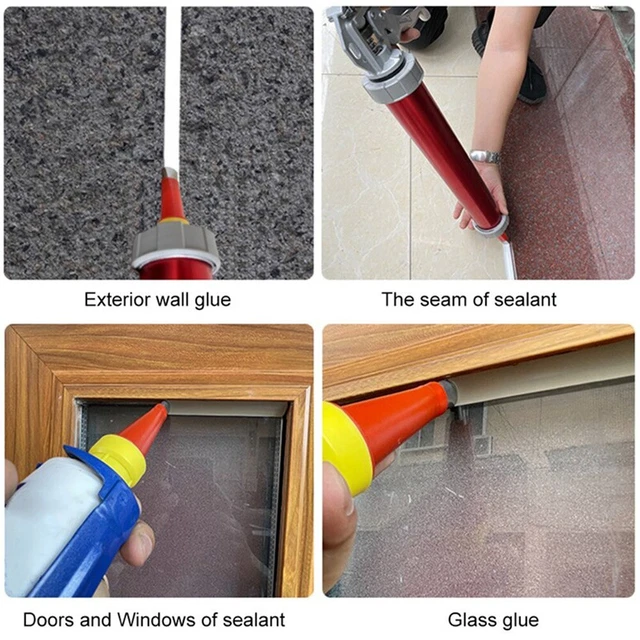 Exterior wall glue

The seam of sealant

Doors and Windows of sealant

Glass glue