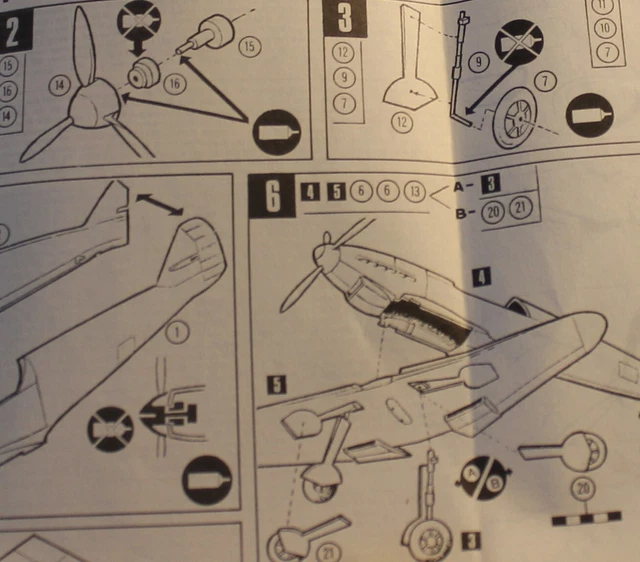 2
15
16
14
14
16
15

3
12
9
7
12
9
7
11
10
7

1

6
4 5 6 6 13
A- 3
B- 20 21
4
5
A B
20
21
3