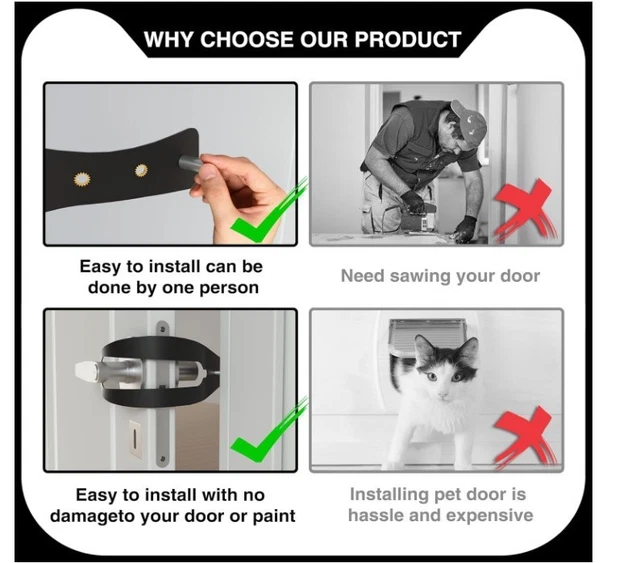 WHY CHOOSE OUR PRODUCT

Easy to install can be done by one person

Need sawing your door

Easy to install with no damageto your door or paint

Installing pet door is hassle and expensive