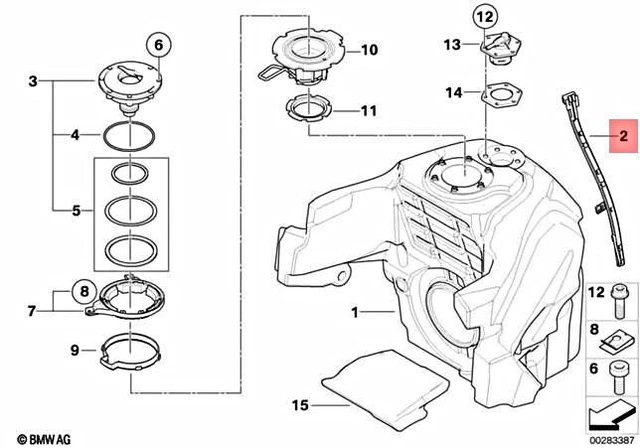 6
3
4
5
8
7
9
10
11
12
13
14
2
1
15
12
8
6
© BMW AG
00283387