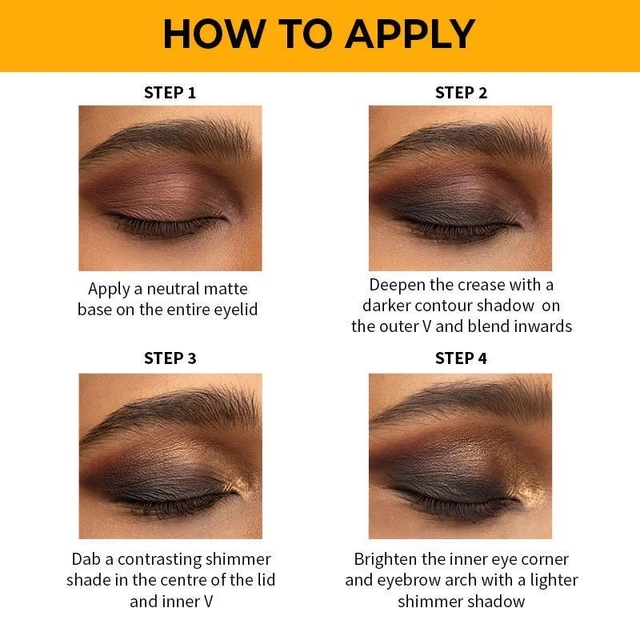 HOW TO APPLY

STEP 1

Apply a neutral matte base on the entire eyelid

STEP 2

Deepen the crease with a darker contour shadow on the outer V and blend inwards

STEP 3

Dab a contrasting shimmer shade in the centre of the lid and inner V

STEP 4

Brighten the inner eye corner and eyebrow arch with a lighter shimmer shadow