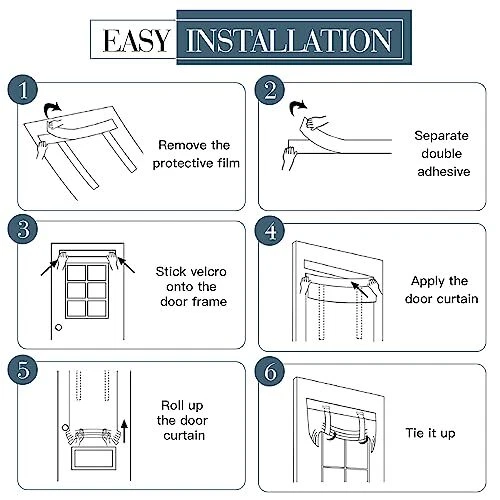 EASY INSTALLATION

1

Remove the protective film

2

Separate double adhesive

3

Stick velcro onto the door frame

4

Apply the door curtain

5

Roll up the door curtain

6

Tie it up