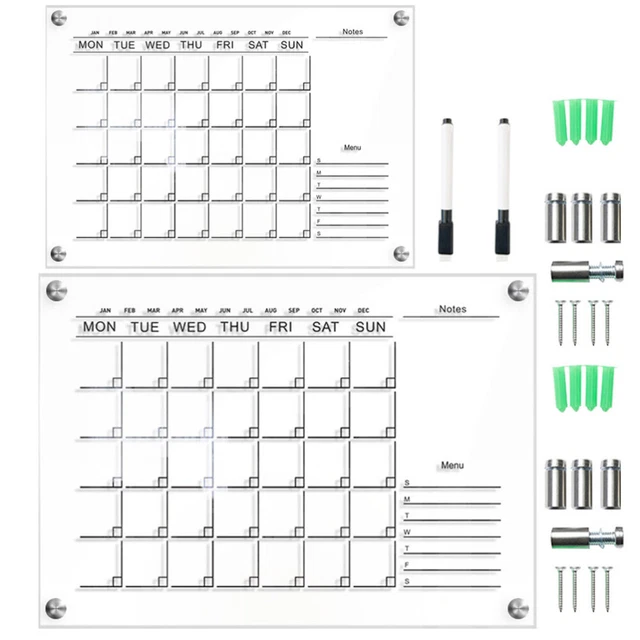 JAN FEB MAR APR MAY JUN JUL AUG SEP OCT NOV DEC
MON TUE WED THU FRI SAT SUN

Notes

Menu
S
M
T
W
T
F
S

JAN FEB MAR APR MAY JUN JUL AUG SEP OCT NOV DEC
MON TUE WED THU FRI SAT SUN

Notes

Menu
S
M
T
W
T
F
S