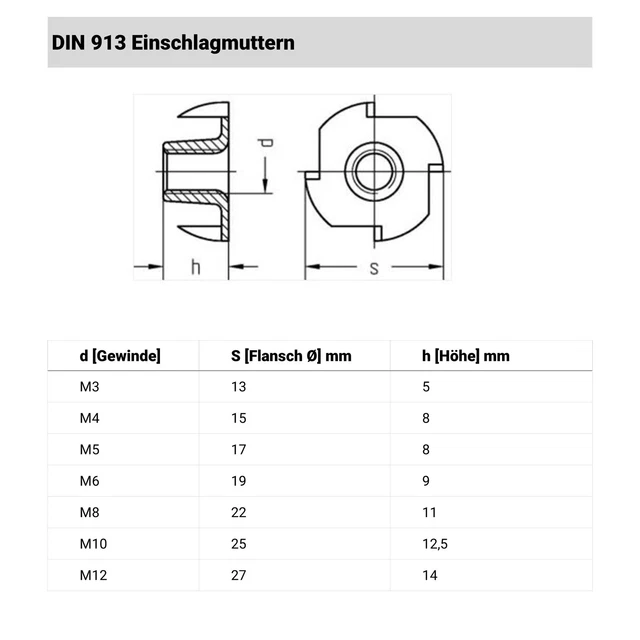 DIN 913 Einschlagmuttern

d

h

s

| d [Gewinde] | S [Flansch Ø] mm | h [Höhe] mm |
|---|---|---|
| M3 | 13 | 5 |
| M4 | 15 | 8 |
| M5 | 17 | 8 |
| M6 | 19 | 9 |
| M8 | 22 | 11 |
| M10 | 25 | 12,5 |
| M12 | 27 | 14 |