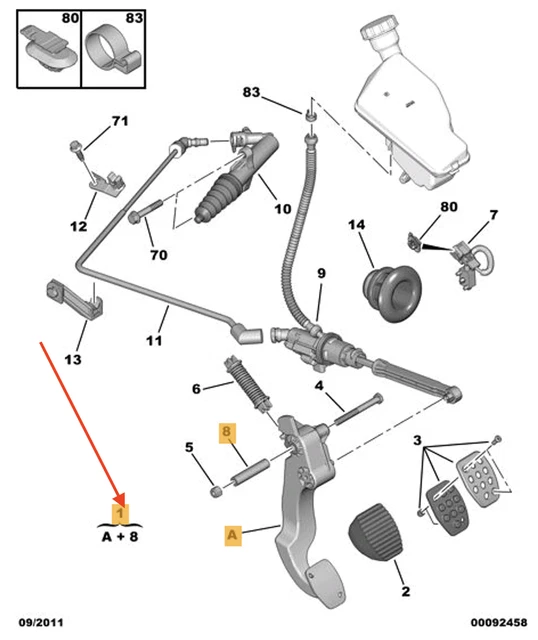 80
83
83
71
12
10
70
80
7
14
9
13
11
6
4
8
5
3
1
A + 8
A
2
09/2011
00092458