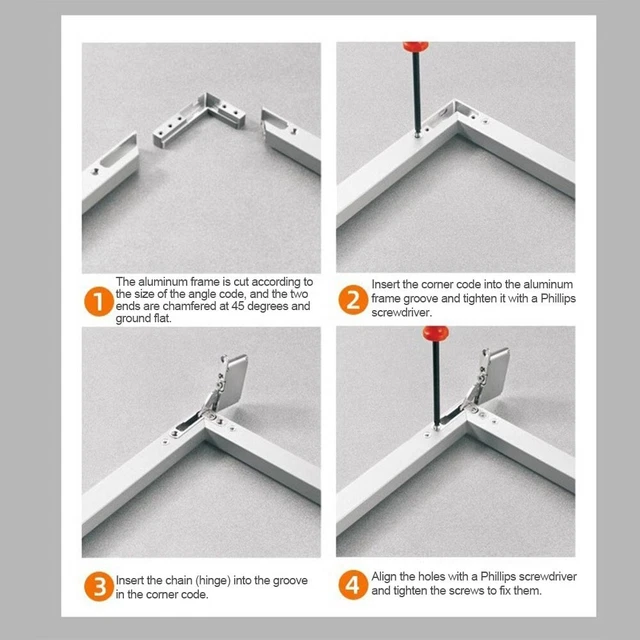 1 The aluminum frame is cut according to the size of the angle code, and the two ends are chamfered at 45 degrees and ground flat.

2 Insert the corner code into the aluminum frame groove and tighten it with a Phillips screwdriver.

3 Insert the chain (hinge) into the groove in the corner code.

4 Align the holes with a Phillips screwdriver and tighten the screws to fix them.