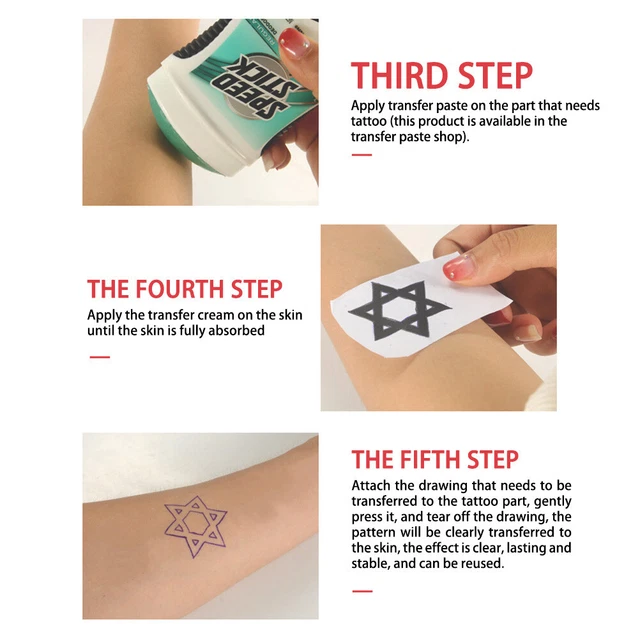 SPEED STICK

THIRD STEP

Apply transfer paste on the part that needs tattoo (this product is available in the transfer paste shop).

THE FOURTH STEP

Apply the transfer cream on the skin until the skin is fully absorbed

THE FIFTH STEP

Attach the drawing that needs to be transferred to the tattoo part, gently press it, and tear off the drawing, the pattern will be clearly transferred to the skin, the effect is clear, lasting and stable, and can be reused.