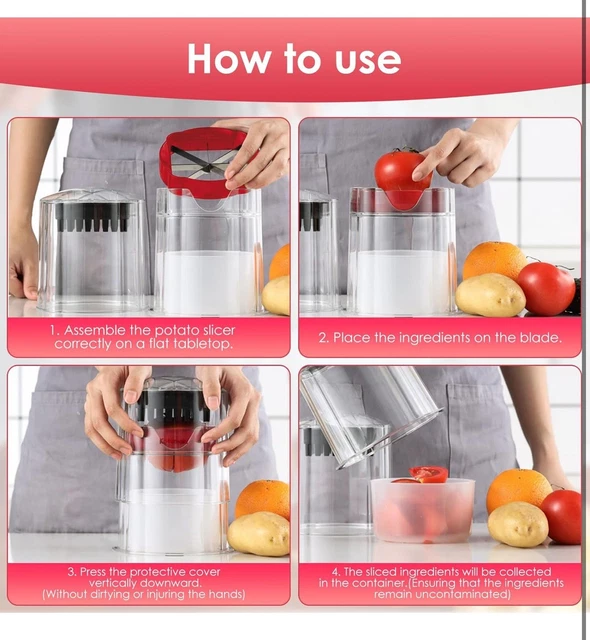 How to use

1. Assemble the potato slicer correctly on a flat tabletop.

2. Place the ingredients on the blade.

3. Press the protective cover vertically downward. (Without dirtying or injuring the hands)

4. The sliced ingredients will be collected in the container.(Ensuring that the ingredients remain uncontaminated)