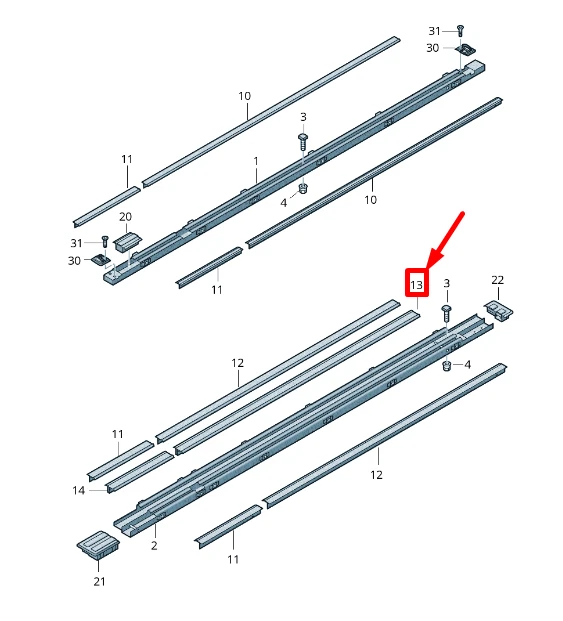 31
30
10
3
11
1
4
10
20
31
30
11
13
3
22
4
12
11
14
12
2
11
21