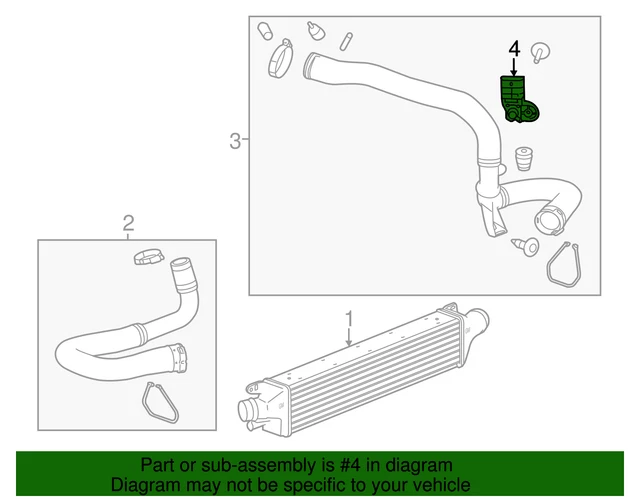 4

3

2

1

Part or sub-assembly is #4 in diagram
Diagram may not be specific to your vehicle