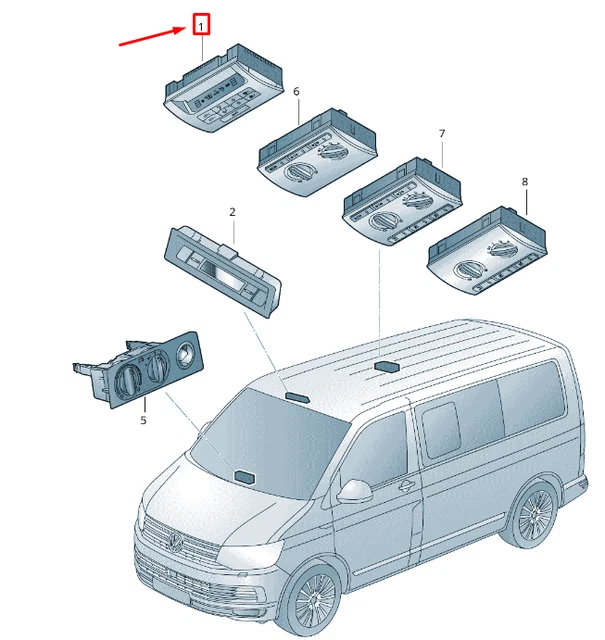 1
6
7
8
2
5