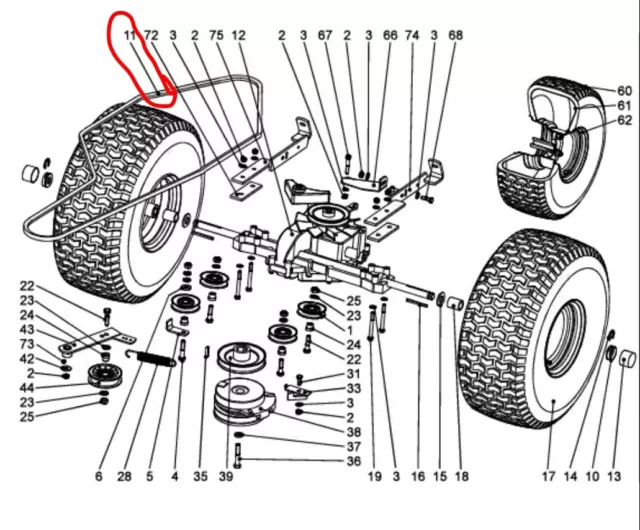 11 72 3 2 75 12 2 3 67 2 3 66 74 3 68

60
61
62

22
23
24
43
73
42
2
44
23
25

25
23
1
24
22

31
33
3
2
38
37
36

6 28 5 4 35 39 19 3 16 15 18 17 14 10 13