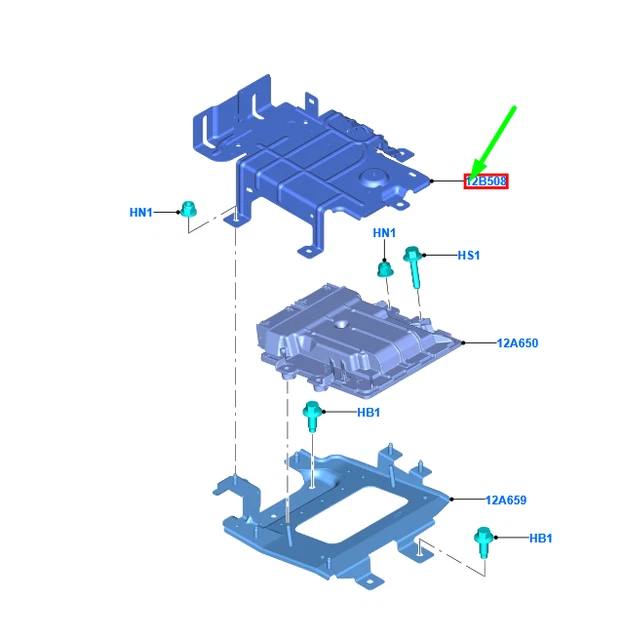 12B508
HN1
HN1
HS1
12A650
HB1
12A659
HB1