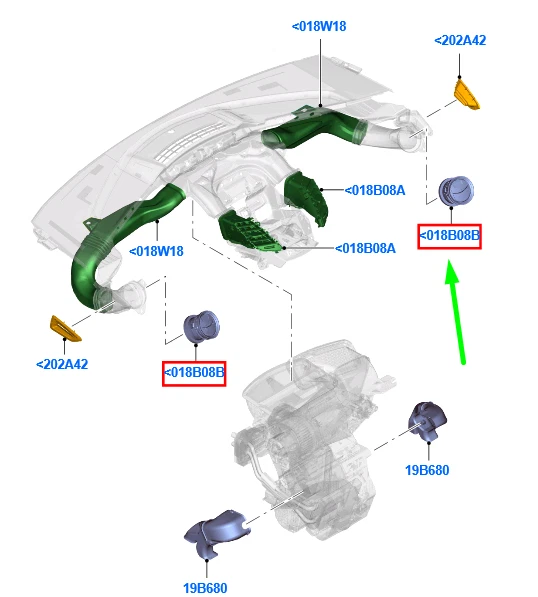 <018W18

<202A42

<018B08A

<018B08B

<018W18

<018B08A

<202A42

<018B08B

19B680

19B680