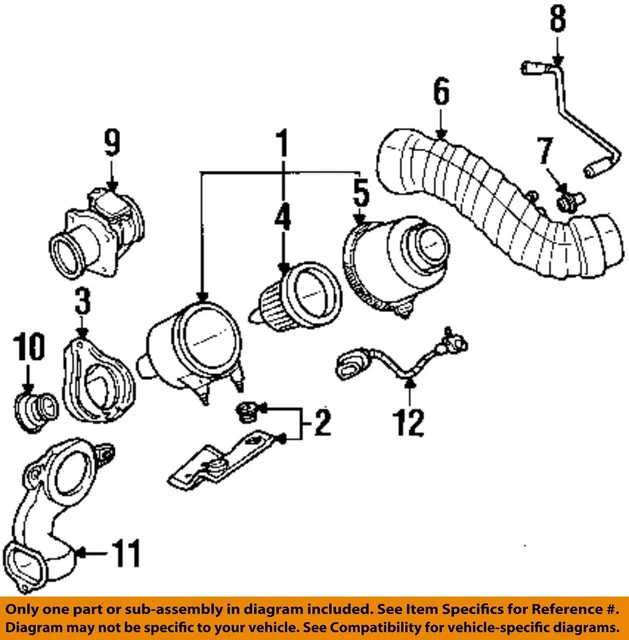 8
6
9
1
7
5
4
3
10
2
12
11

Only one part or sub-assembly in diagram included. See Item Specifics for Reference #. Diagram may not be specific to your vehicle. See Compatibility for vehicle-specific diagrams.