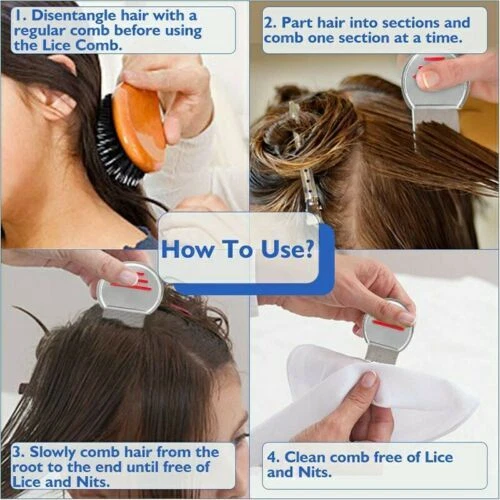 1. Disentangle hair with a regular comb before using the Lice Comb.

2. Part hair into sections and comb one section at a time.

How To Use?

3. Slowly comb hair from the root to the end until free of Lice and Nits.

4. Clean comb free of Lice and Nits.