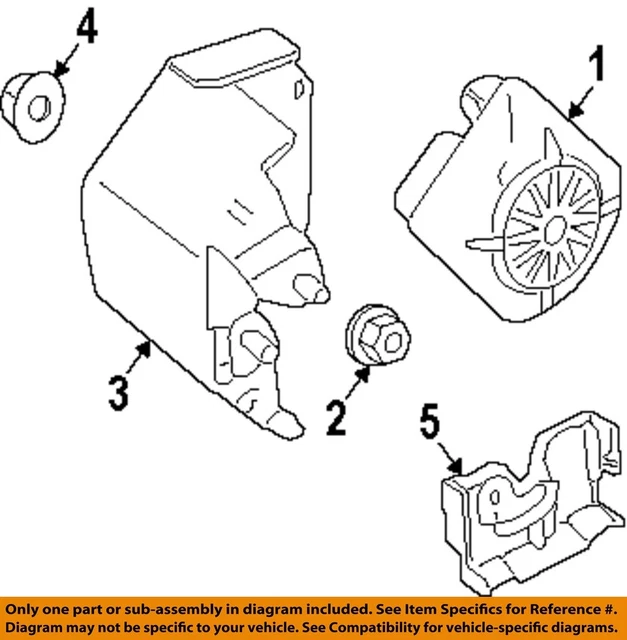 4

1

3

2

5

Only one part or sub-assembly in diagram included. See Item Specifics for Reference #.
Diagram may not be specific to your vehicle. See Compatibility for vehicle-specific diagrams.