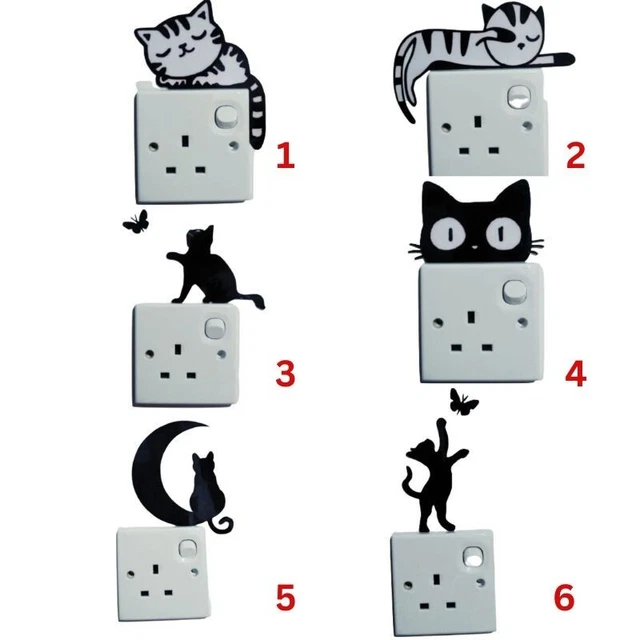 1

2

3

4

5

6