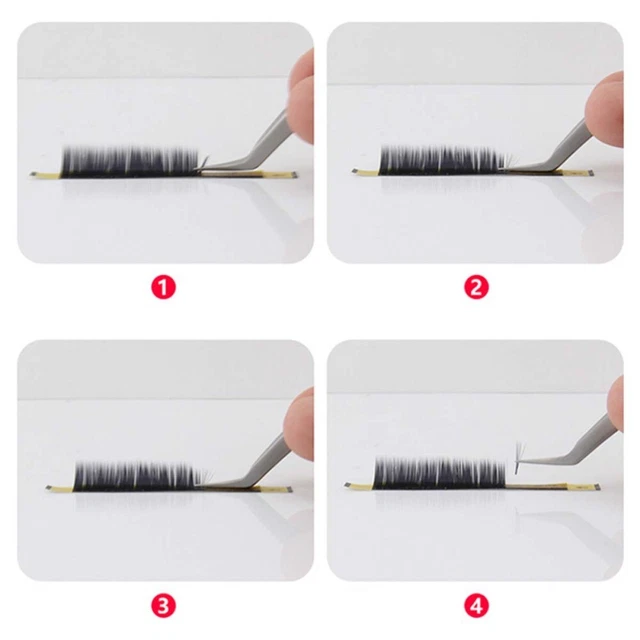 1

2

3

4