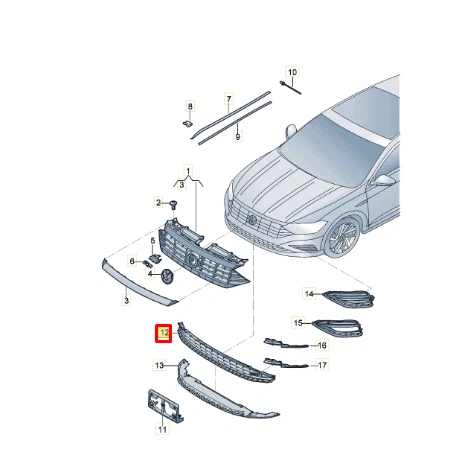 10
7
8
9
1
3
2
5
6
4
3
14
15
12
16
13
17
11