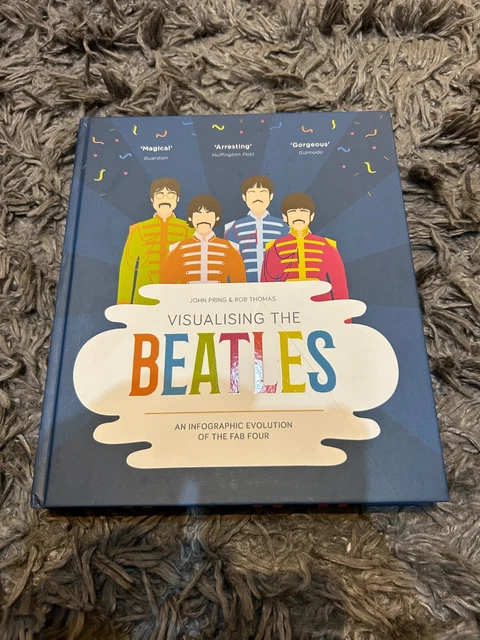 'Magical'
Guardian

'Arresting'
Huffington Post

'Gorgeous'
Gizmodo

JOHN PRING & ROB THOMAS

VISUALISING THE
BEATLES

AN INFOGRAPHIC EVOLUTION
OF THE FAB FOUR