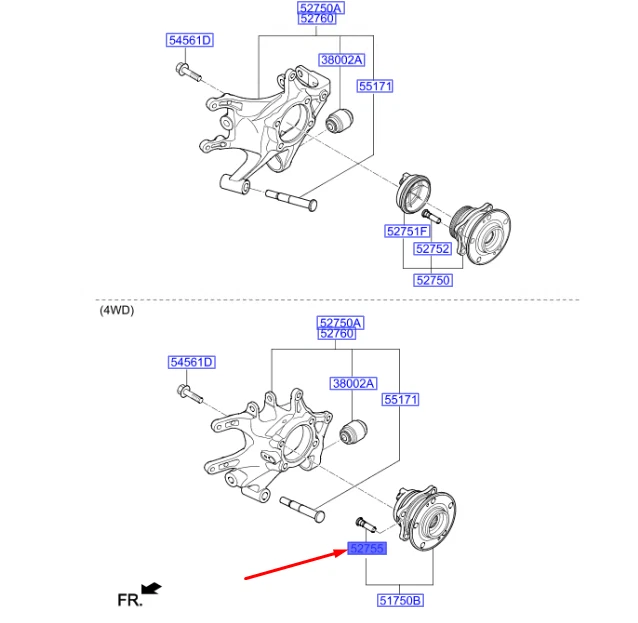 52750A
52760
54561D
38002A
55171
52751F
52752
52750

(4WD)

52750A
52760
54561D
38002A
55171
52755
51750B
FR.