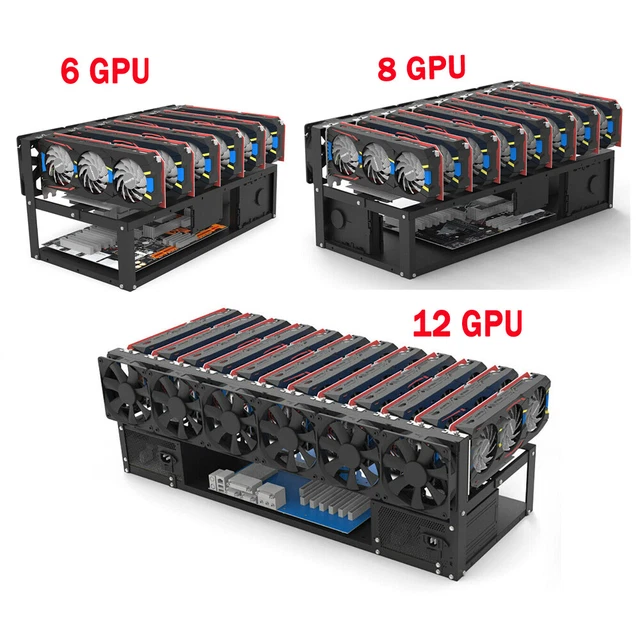 6 GPU

8 GPU

12 GPU