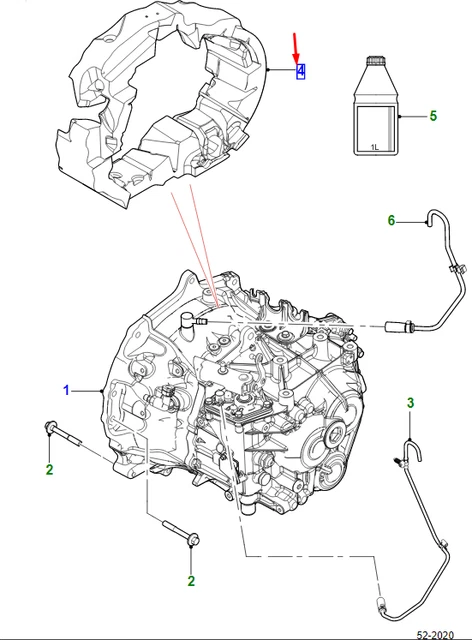 4

5

1L

6

1

3

2

2

52-2020