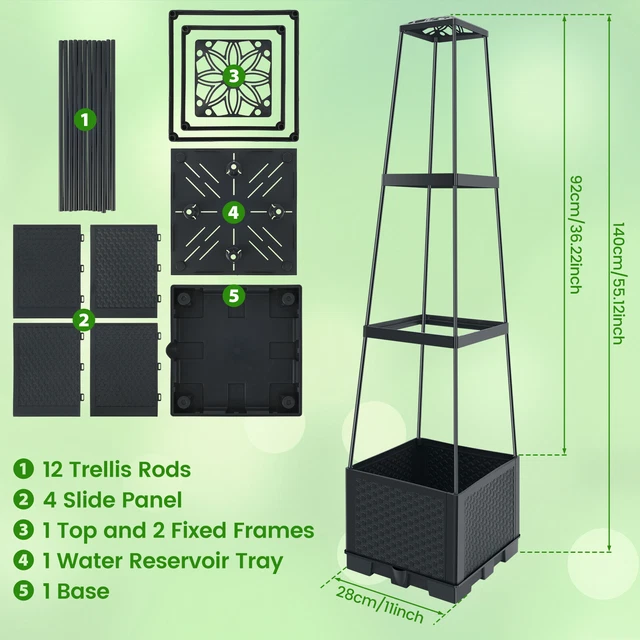 1

3

4

2

5

92cm/36.22inch

140cm/55.12inch

28cm/11inch

1 12 Trellis Rods
2 4 Slide Panel
3 1 Top and 2 Fixed Frames
4 1 Water Reservoir Tray
5 1 Base