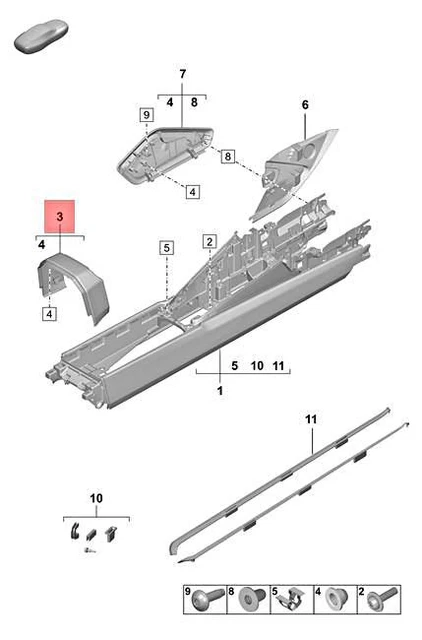 7
4 8
9
6
8
4
3
4
5
2
4
5 10 11
1
11
10
9 8 5 4 2