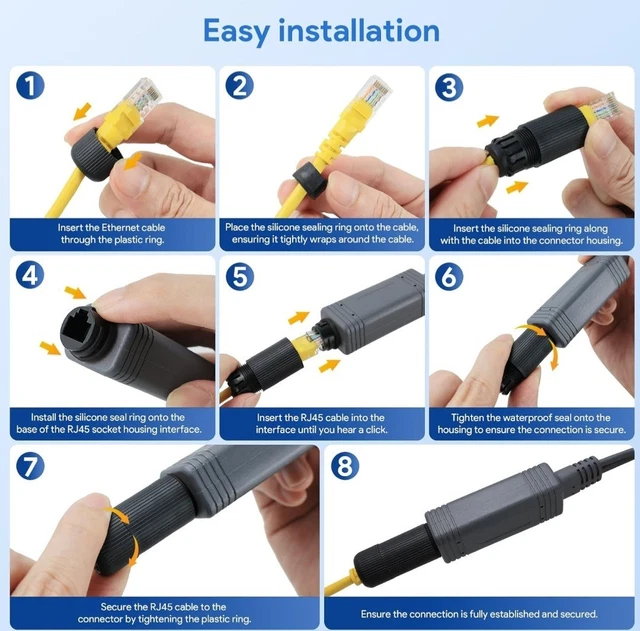 Easy installation

1
Insert the Ethernet cable through the plastic ring.

2
Place the silicone sealing ring onto the cable, ensuring it tightly wraps around the cable.

3
Insert the silicone sealing ring along with the cable into the connector housing.

4
Install the silicone seal ring onto the base of the RJ45 socket housing interface.

5
Insert the RJ45 cable into the interface until you hear a click.

6
Tighten the waterproof seal onto the housing to ensure the connection is secure.

7
Secure the RJ45 cable to the connector by tightening the plastic ring.

8
Ensure the connection is fully established and secured.