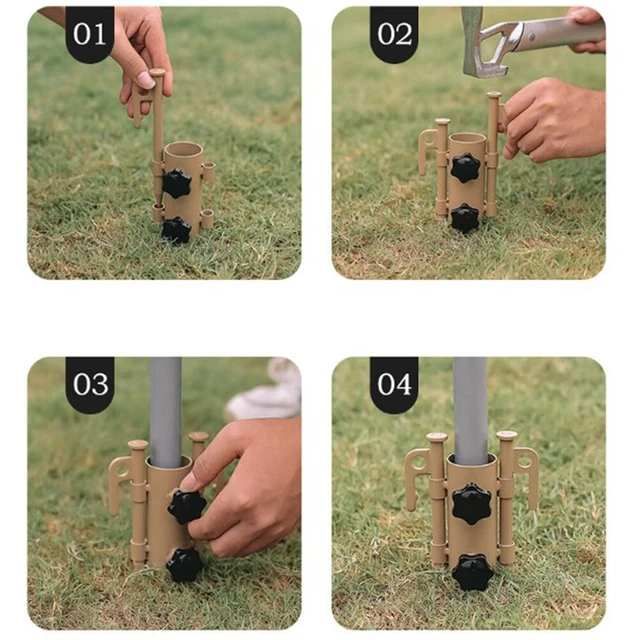 01

02

03

04