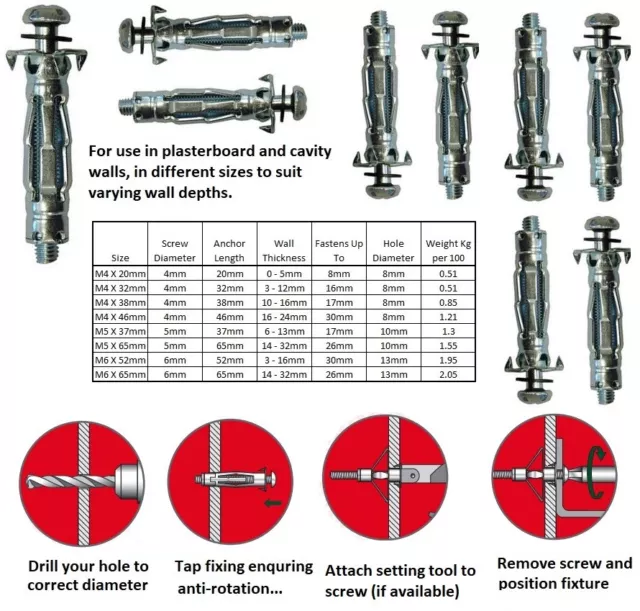 For use in plasterboard and cavity walls, in different sizes to suit varying wall depths.

| Size | Screw Diameter | Anchor Length | Wall Thickness | Fastens Up To | Hole Diameter | Weight Kg per 100 |
|---|---|---|---|---|---|---|
| M4 X 20mm | 4mm | 20mm | 0 - 5mm | 8mm | 8mm | 0.51 |
| M4 X 32mm | 4mm | 32mm | 3 - 12mm | 16mm | 8mm | 0.51 |
| M4 X 38mm | 4mm | 38mm | 10 - 16mm | 17mm | 8mm | 0.85 |
| M4 X 46mm | 4mm | 46mm | 16 - 24mm | 30mm | 8mm | 1.21 |
| M5 X 37mm | 5mm | 37mm | 6 - 13mm | 17mm | 10mm | 1.3 |
| M5 X 65mm | 5mm | 65mm | 14 - 32mm | 26mm | 10mm | 1.55 |
| M6 X 52mm | 6mm | 52mm | 3 - 16mm | 30mm | 13mm | 1.95 |
| M6 X 65mm | 6mm | 65mm | 14 - 32mm | 26mm | 13mm | 2.05 |

Drill your hole to correct diameter

Tap fixing enquring anti-rotation...

Attach setting tool to screw (if available)

Remove screw and position fixture