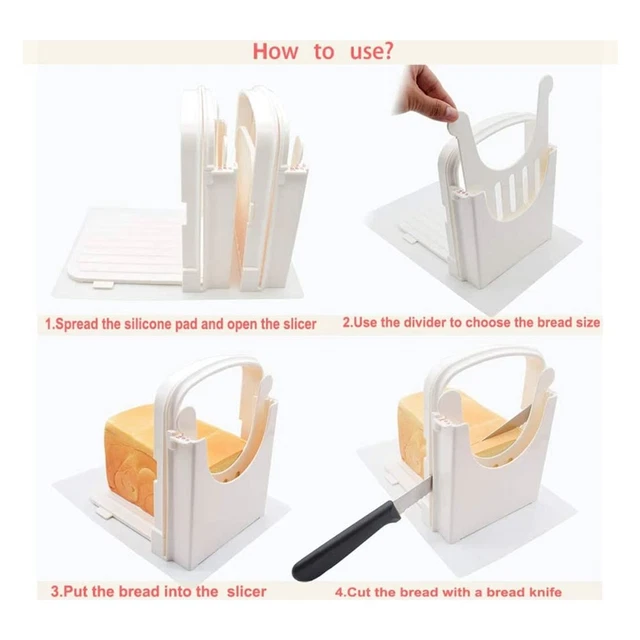 How to use?

1.Spread the silicone pad and open the slicer

2.Use the divider to choose the bread size

3.Put the bread into the slicer

4.Cut the bread with a bread knife