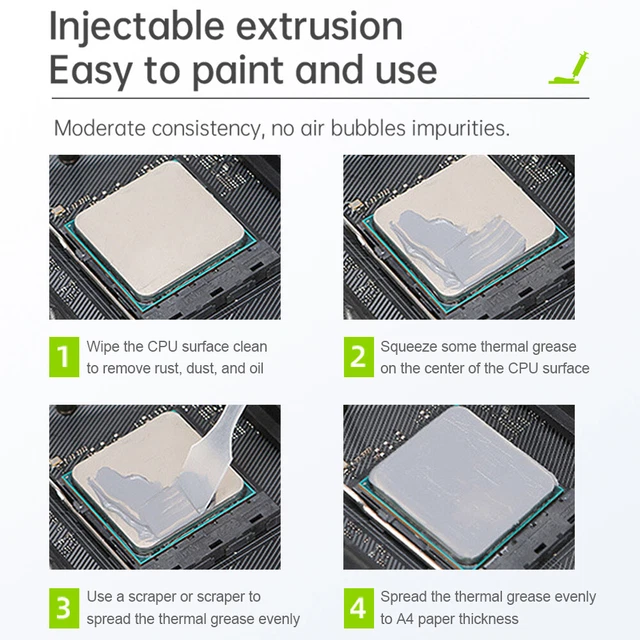 Injectable extrusion
Easy to paint and use

Moderate consistency, no air bubbles impurities.

1 Wipe the CPU surface clean to remove rust, dust, and oil

2 Squeeze some thermal grease on the center of the CPU surface

3 Use a scraper or scraper to spread the thermal grease evenly

4 Spread the thermal grease evenly to A4 paper thickness